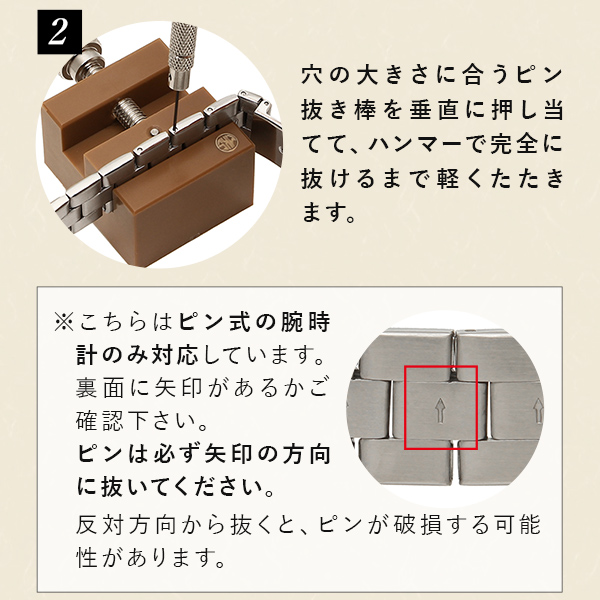 2

穴の大きさに合うピン抜き棒を垂直に押し当てて、ハンマーで完全に抜けるまで軽くたたきます。

※こちらはピン式の腕時計のみ対応しています。裏面に矢印があるかご確認下さい。
ピンは必ず矢印の方向に抜いてください。
反対方向から抜くと、ピンが破損する可能性があります。